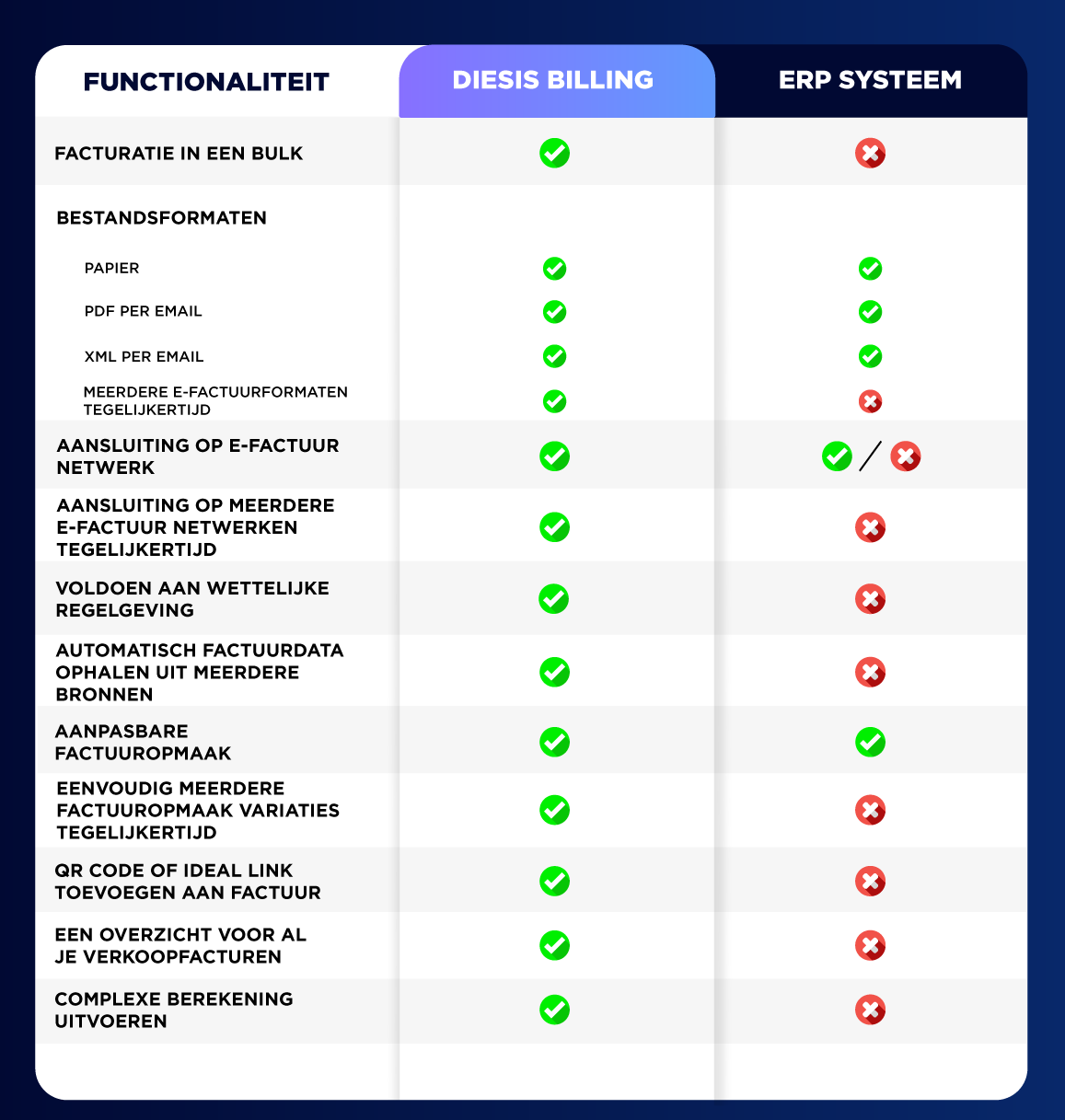 | FUNCTIONALITEIT | DIESIS BILLING | ERP SYSTEEM |
|---|---|---|
| FACTURATIE IN EEN BULK | ✓ | ✗ |
| BESTANDSFORMATEN | | |
| PAPIER | ✓ | ✓ |
| PDF PER EMAIL | ✓ | ✓ |
| XML PER EMAIL | ✓ | ✓ |
| MEERDERE E-FACTUURFORMATEN TEGELIJKERTIJD | ✓ | ✗ |
| AANSLUITING OP E-FACTUUR NETWERK | ✓ | ✓ / ✗ |
| AANSLUITING OP MEERDERE E-FACTUUR NETWERKEN TEGELIJKERTIJD | ✓ | ✗ |
| VOLDOEN AAN WETTELIJKE REGELGEVING | ✓ | ✗ |
| AUTOMATISCH FACTUURDATA OPHALEN UIT MEERDERE BRONNEN | ✓ | ✗ |
| AANPASBARE FACTUUROPMAAK | ✓ | ✓ |
| EENVOUDIG MEERDERE FACTUUROPMAAK VARIATIES TEGELIJKERTIJD | ✓ | ✗ |
| QR CODE OF IDEAL LINK TOEVOEGEN AAN FACTUUR | ✓ | ✗ |
| EEN OVERZICHT VOOR AL JE VERKOOPFACTUREN | ✓ | ✗ |
| COMPLEXE BEREKENING UITVOEREN | ✓ | ✗ |